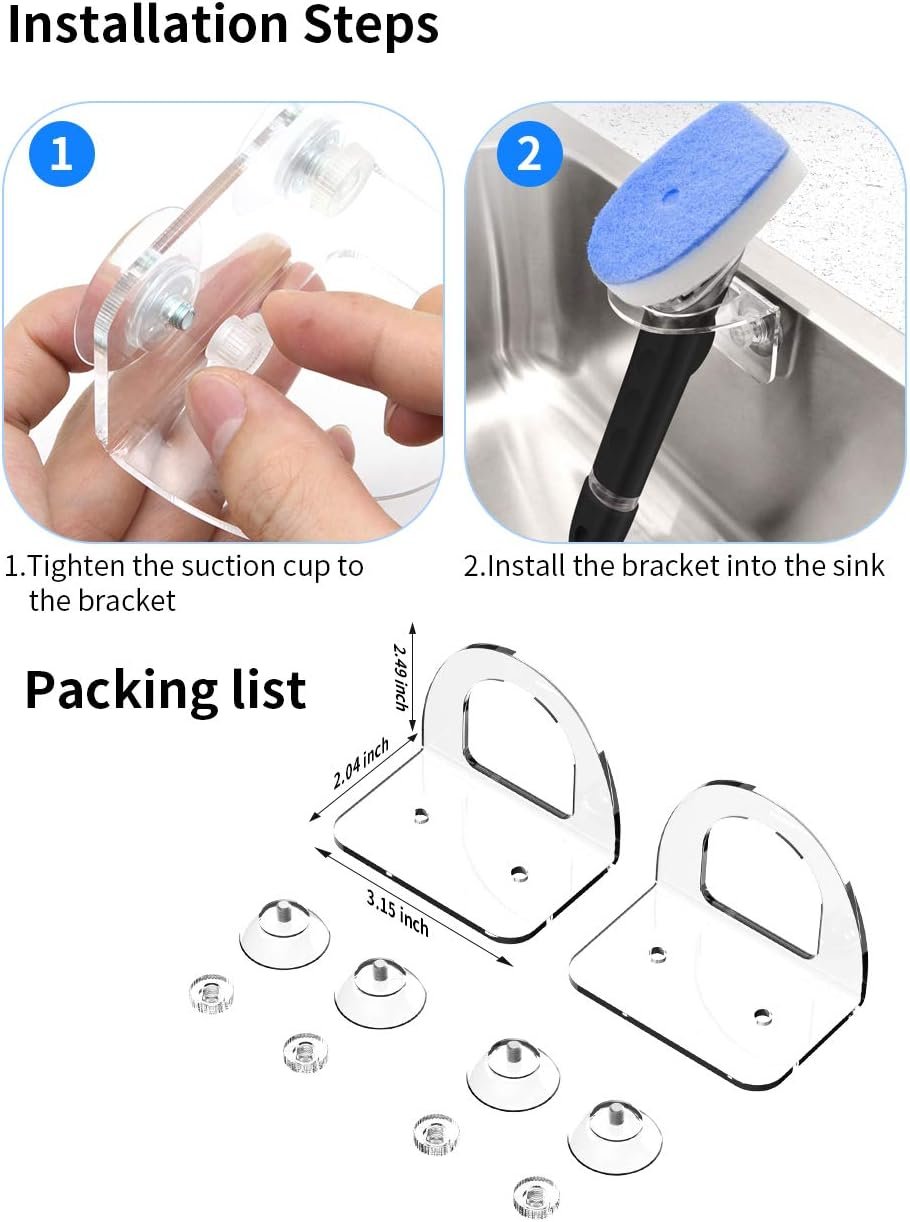 Installation Steps

1

2

1.Tighten the suction cup to the bracket

2.Install the bracket into the sink

Packing list

2.49 inch

2.04 inch

3.15 inch