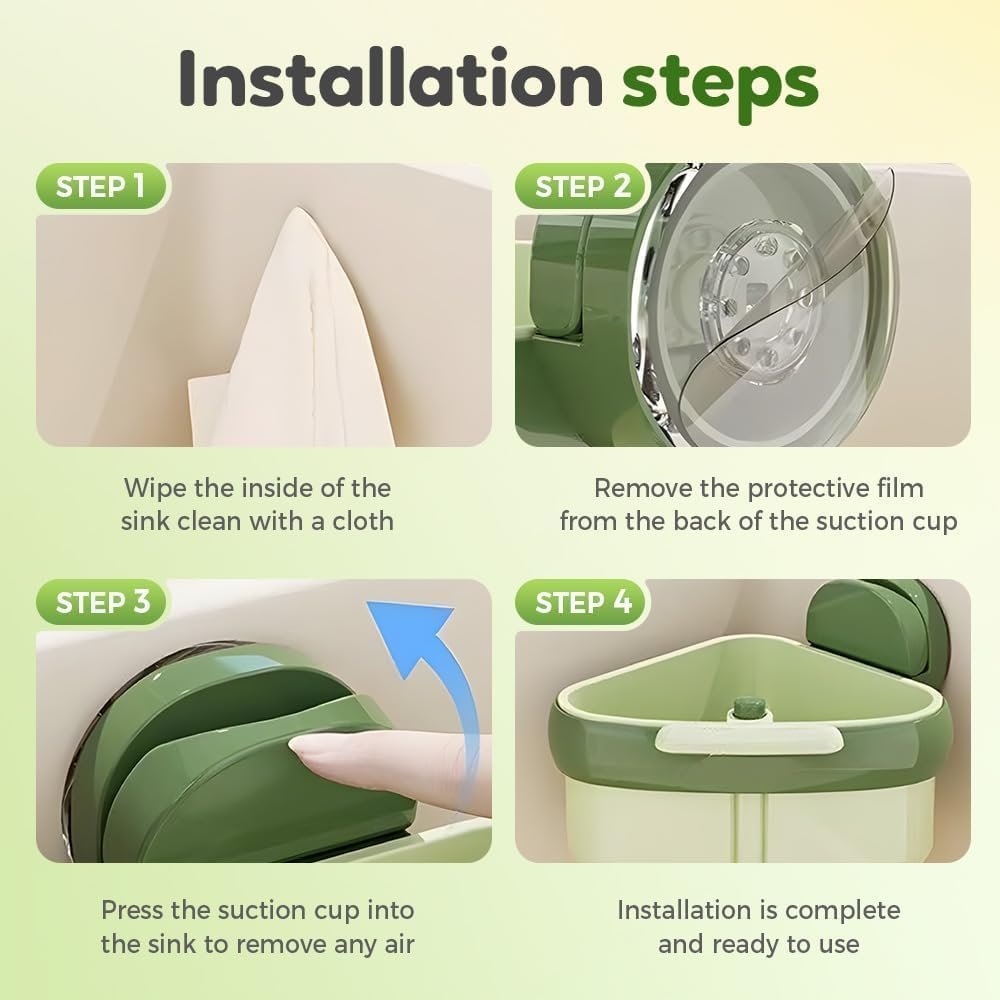 Installation steps

STEP 1

Wipe the inside of the sink clean with a cloth

STEP 2

Remove the protective film from the back of the suction cup

STEP 3

Press the suction cup into the sink to remove any air

STEP 4

Installation is complete and ready to use