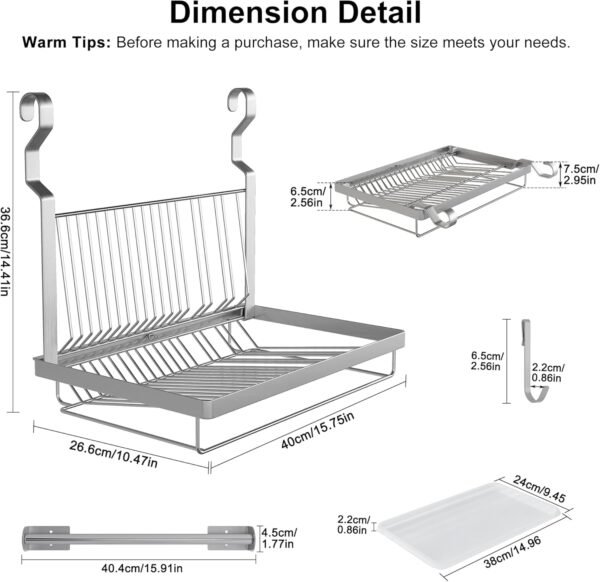 Dimension Detail

Warm Tips: Before making a purchase, make sure the size meets your needs.

36.6cm/14.41in

26.6cm/10.47in

40cm/15.75in

6.5cm/ 2.56in

7.5cm/ 2.95in

6.5cm/ 2.56in

2.2cm/ 0.86in

4.5cm/ 1.77in

40.4cm/15.91in

2.2cm/ 0.86in

24cm/9.45

38cm/14.96